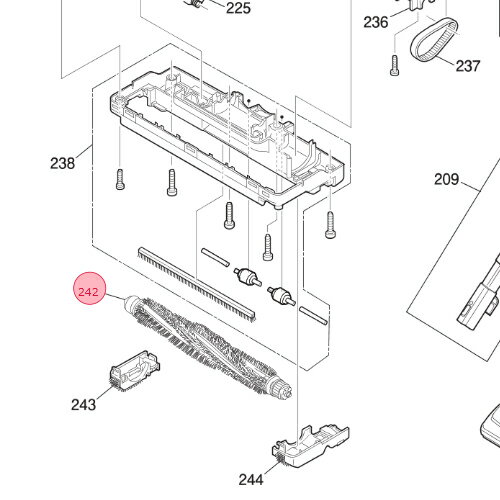 225
236
237
238
209
242
243
244