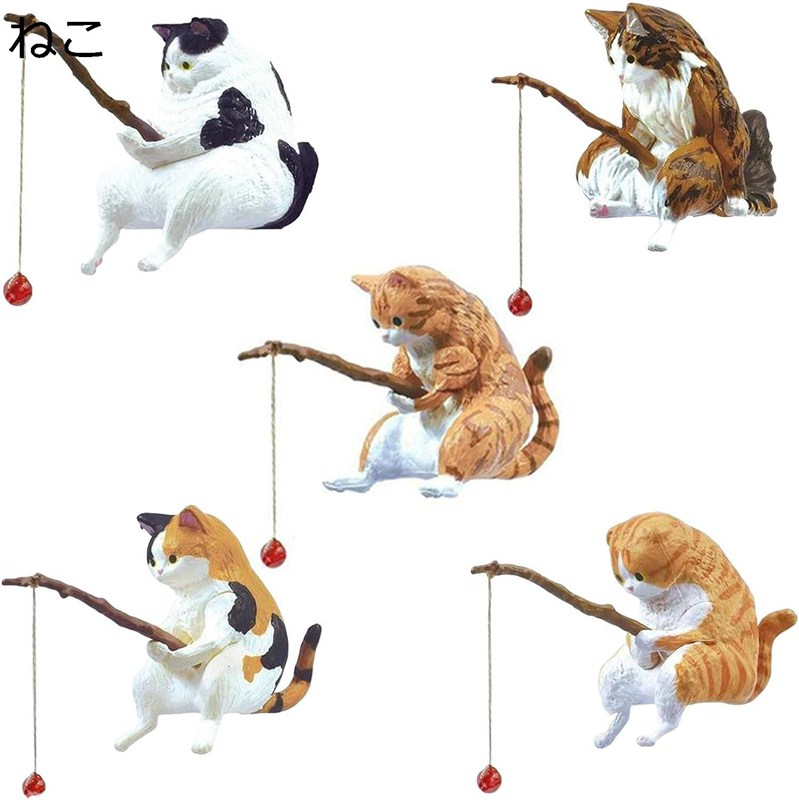 ねこ