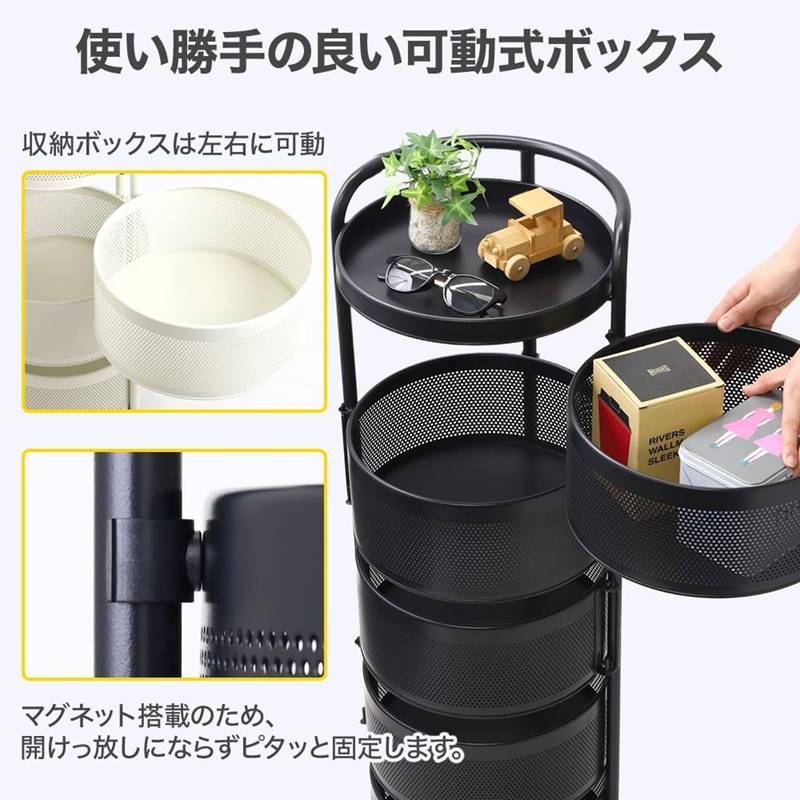 使い勝手の良い可動式ボックス

収納ボックスは左右に可動

RIVERS
WALLM
SLEEK

マグネット搭載のため、
開けっ放しにならずピタッと固定します。