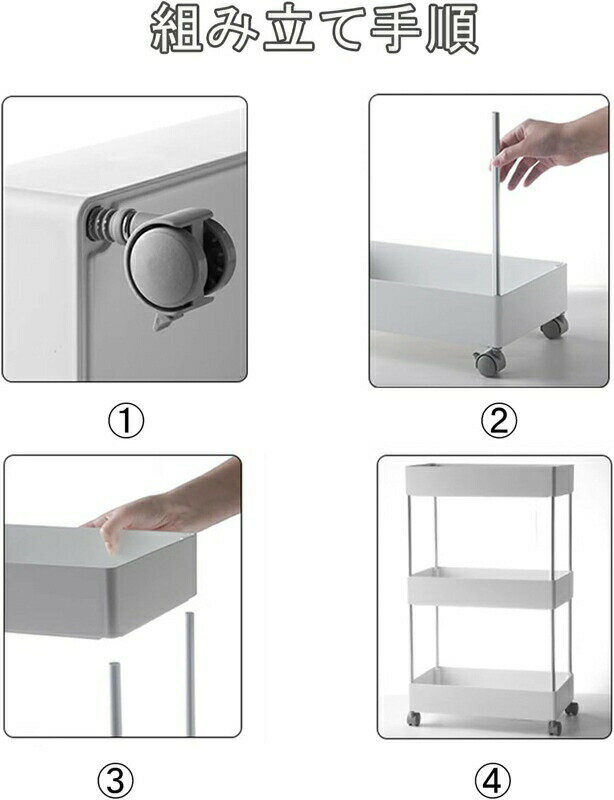 組み立て手順

①

②

③

④