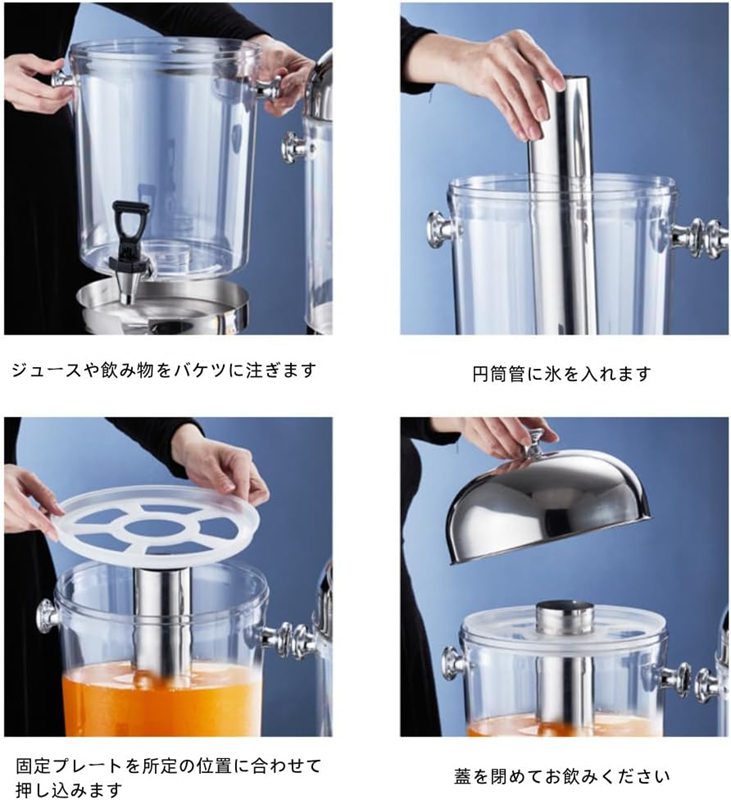 ジュースや飲み物をバケツに注ぎます

円筒管に氷を入れます

固定プレートを所定の位置に合わせて押し込みます

蓋を閉めてお飲みください