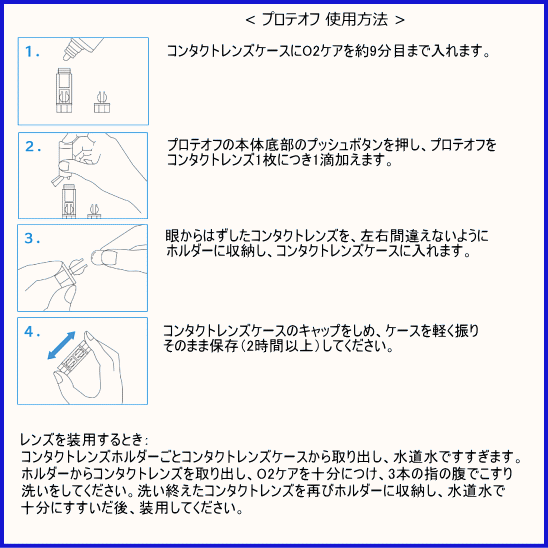 < プロテオフ 使用方法 >

1.

コンタクトレンズケースにO2ケアを約9分目まで入れます。

2.

プロテオフの本体底部のプッシュボタンを押し、プロテオフをコンタクトレンズ1枚につき1滴加えます。

3.

眼からはずしたコンタクトレンズを、左右間違えないようにホルダーに収納し、コンタクトレンズケースに入れます。

4.

コンタクトレンズケースのキャップをしめ、ケースを軽く振りそのまま保存(2時間以上)してください。

レンズを装用するとき:
コンタクトレンズホルダーごとコンタクトレンズケースから取り出し、水道水ですすぎます。ホルダーからコンタクトレンズを取り出し、O2ケアを十分につけ、3本の指の腹でこすり洗いをしてください。洗い終えたコンタクトレンズを再びホルダーに収納し、水道水で十分にすすいだ後、装用してください。