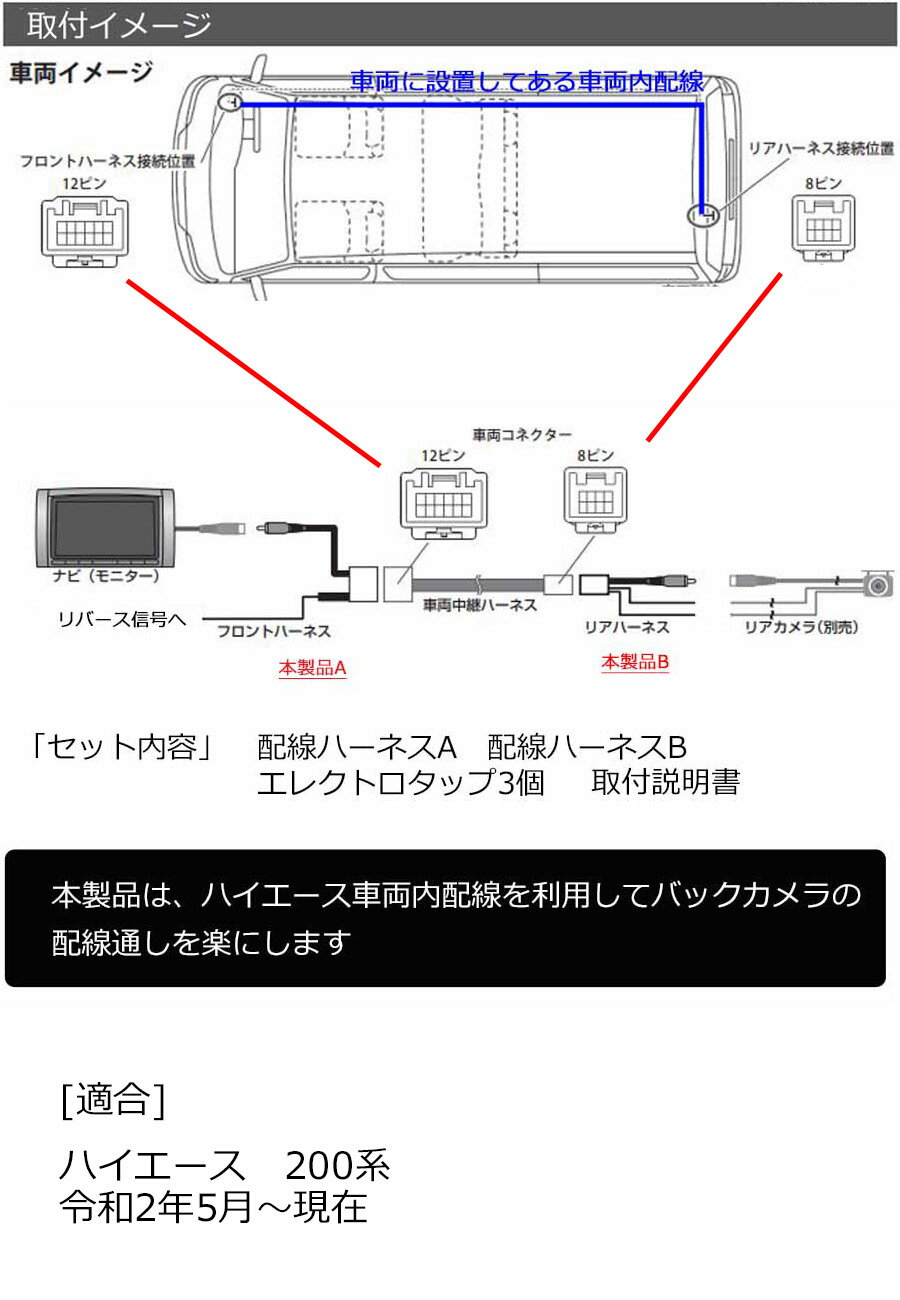 取付イメージ

車両イメージ

車両に設置してある車両内配線

フロントハーネス接続位置
12ピン

リアハーネス接続位置
8ピン

車両コネクター
12ピン
8ピン

ナビ（モニター）

リバース信号へ

フロントハーネス

車両中継ハーネス

リアハーネス

リアカメラ（別売）

本製品A

本製品B

「セット内容」　配線ハーネスA　配線ハーネスB
エレクトロタップ3個　取付説明書

本製品は、ハイエース車両内配線を利用してバックカメラの配線通しを楽にします

[適合]

ハイエース　200系
令和2年5月～現在