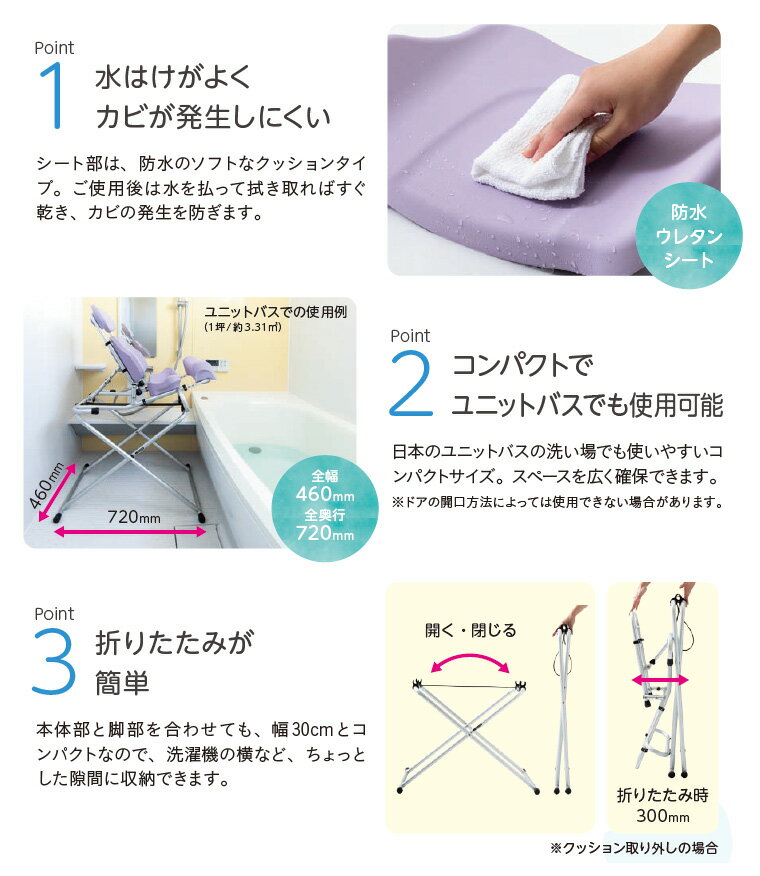 Point
1 水はけがよく
カビが発生しにくい

シート部は、防水のソフトなクッションタイプ。ご使用後は水を払って拭き取ればすぐ乾き、カビの発生を防ぎます。

防水
ウレタン
シート

ユニットバスでの使用例
(1坪/約3.31㎡)

460mm
720mm

全幅
460mm
全奥行
720mm

Point
2 コンパクトで
ユニットバスでも使用可能

日本のユニットバスの洗い場でも使いやすいコンパクトサイズ。スペースを広く確保できます。
※ドアの開口方法によっては使用できない場合があります。

Point
3 折りたたみが
簡単

本体部と脚部を合わせても、幅30cmとコンパクトなので、洗濯機の横など、ちょっとした隙間に収納できます。

開く・閉じる

折りたたみ時
300mm

※クッション取り外しの場合