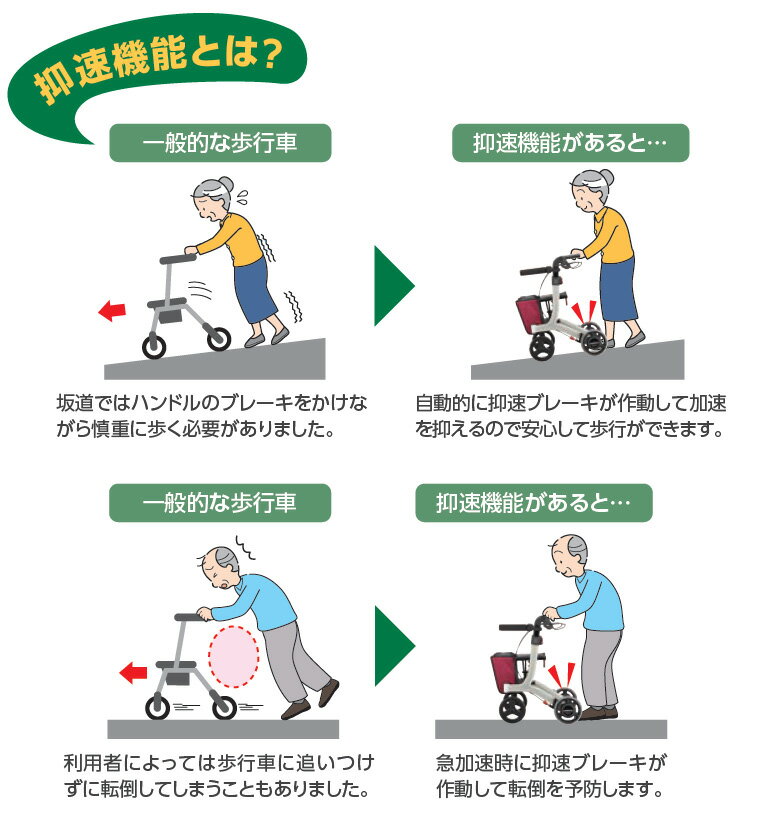 抑速機能とは？

一般的な歩行車

坂道ではハンドルのブレーキをかけながら慎重に歩く必要がありました。

抑速機能があると…

自動的に抑速ブレーキが作動して加速を抑えるので安心して歩行ができます。

一般的な歩行車

利用者によっては歩行車に追いつけずに転倒してしまうこともありました。

抑速機能があると…

急加速時に抑速ブレーキが作動して転倒を予防します。