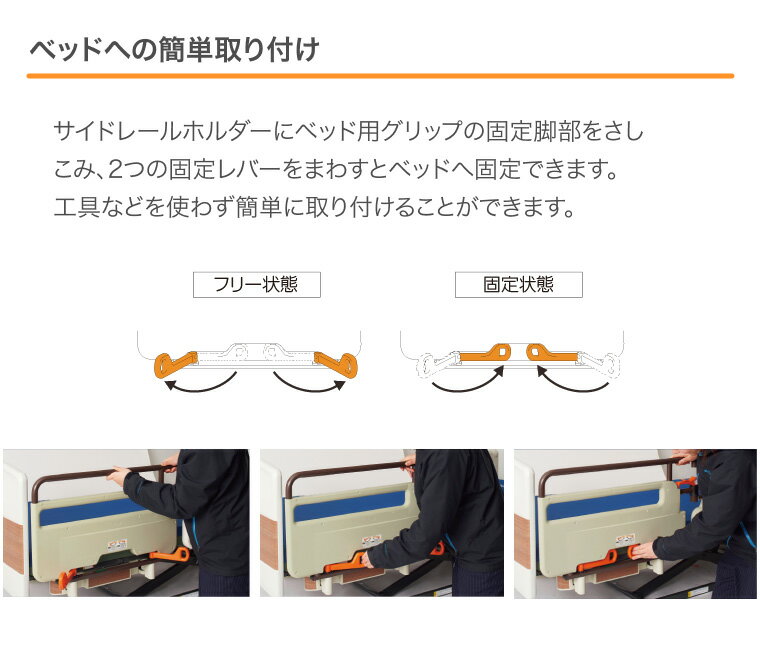 ベッドへの簡単取り付け

サイドレールホルダーにベッド用グリップの固定脚部をさしこみ、2つの固定レバーをまわすとベッドへ固定できます。工具などを使わず簡単に取り付けることができます。

フリー状態

固定状態