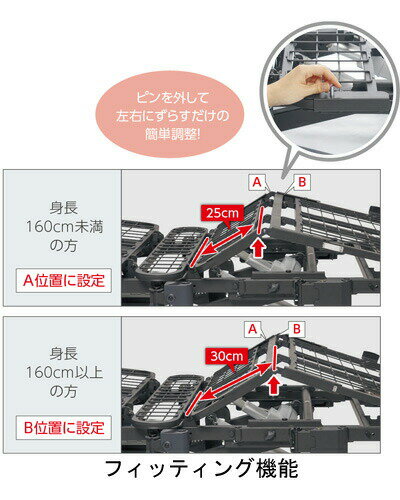 ピンを外して
左右にずらすだけの
簡単調整!

身長
160cm未満
の方

A位置に設定

A
B
25cm

身長
160cm以上
の方

B位置に設定

A
B
30cm

フィッティング機能