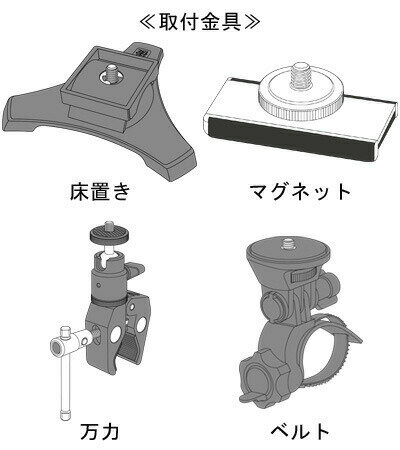 ≪取付金具≫

床置き

マグネット

万力

ベルト