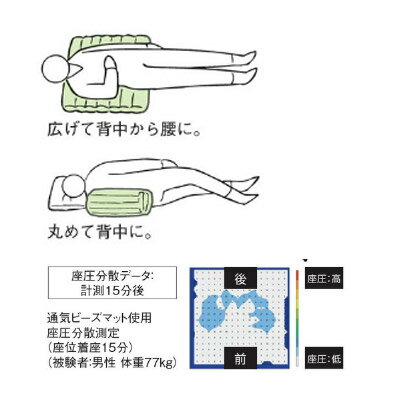 広げて背中から腰に。

丸めて背中に。

座圧分散データ:
計測15分後

通気ビーズマット使用
座圧分散測定
（座位着座15分）
（被験者:男性 体重77kg）

後

前

座圧:高

座圧:低