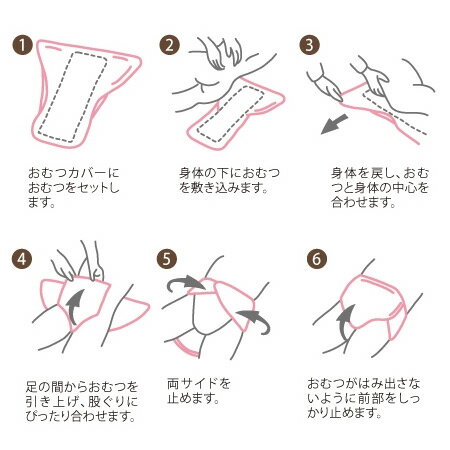 1

おむつカバーにおむつをセットします。

2

身体の下におむつを敷き込みます。

3

身体を戻し、おむつと身体の中心を合わせます。

4

足の間からおむつを引き上げ、股ぐりにぴったり合わせます。

5

両サイドを止めます。

6

おむつがはみ出さないように前部をしっかり止めます。