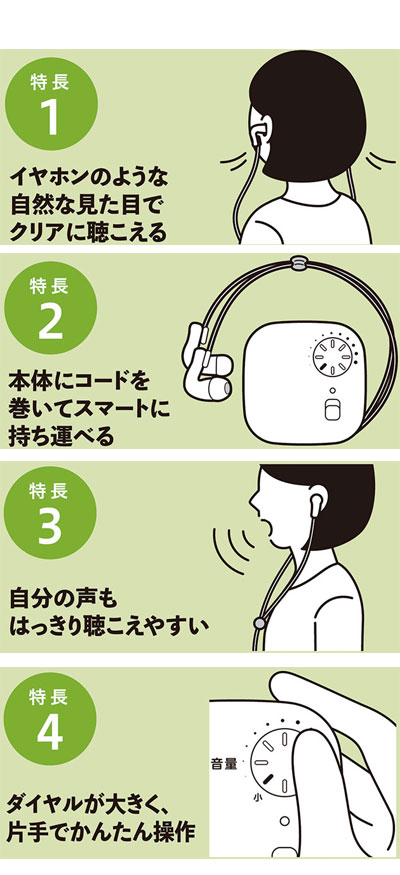 特長
1

イヤホンのような
自然な見た目で
クリアに聴こえる

特長
2

本体にコードを
巻いてスマートに
持ち運べる

特長
3

自分の声も
はっきり聴こえやすい

特長
4

ダイヤルが大きく、
片手でかんたん操作

音量

小