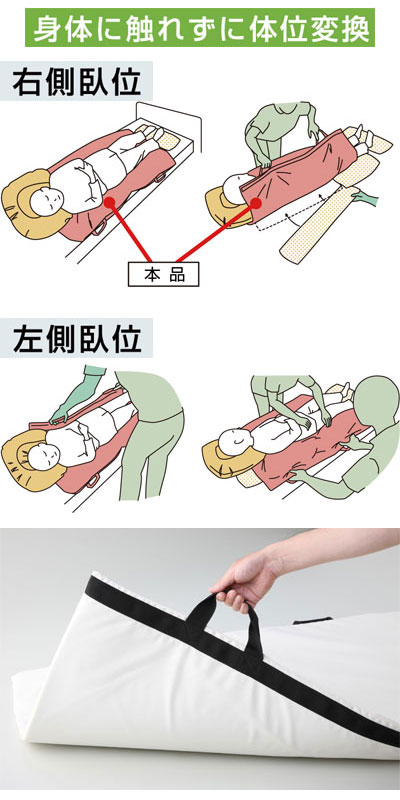 身体に触れずに体位変換

右側臥位

本品

左側臥位