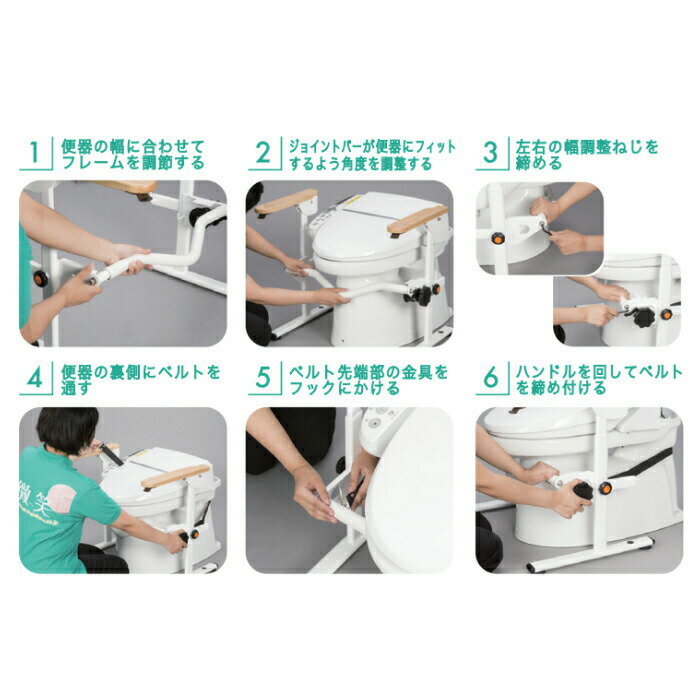 1 便器の幅に合わせてフレームを調節する

2 ジョイントバーが便器にフィットするよう角度を調整する

3 左右の幅調整ねじを締める

4 便器の裏側にベルトを通す

5 ベルト先端部の金具をフックにかける

6 ハンドルを回してベルトを締め付ける

微笑