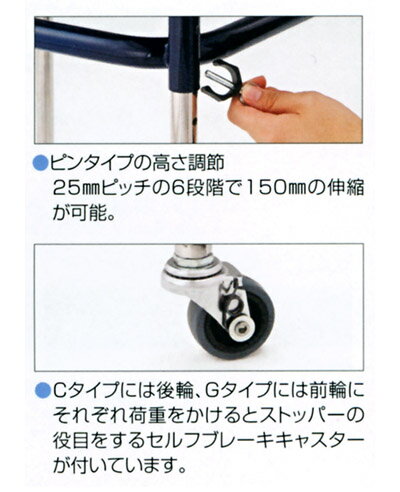 ●ピンタイプの高さ調節
25㎜ピッチの6段階で150㎜の伸縮が可能。

●Cタイプには後輪、Gタイプには前輪にそれぞれ荷重をかけるとストッパーの役目をするセルフブレーキキャスターが付いています。