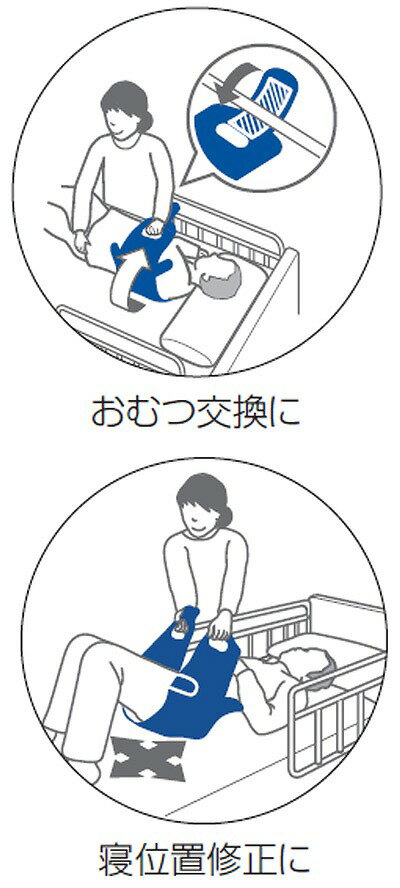 おむつ交換に

寝位置修正に