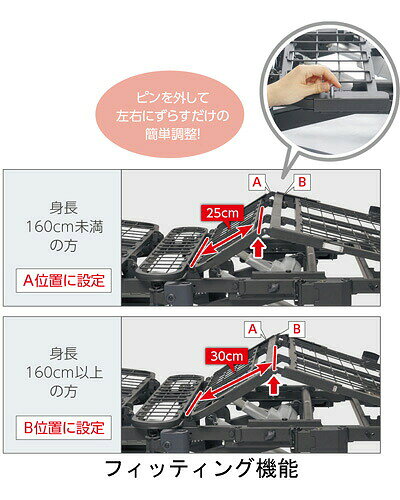 ピンを外して
左右にずらすだけの
簡単調整!

身長
160cm未満
の方

A位置に設定

A B

25cm

身長
160cm以上
の方

B位置に設定

A B

30cm

フィッティング機能