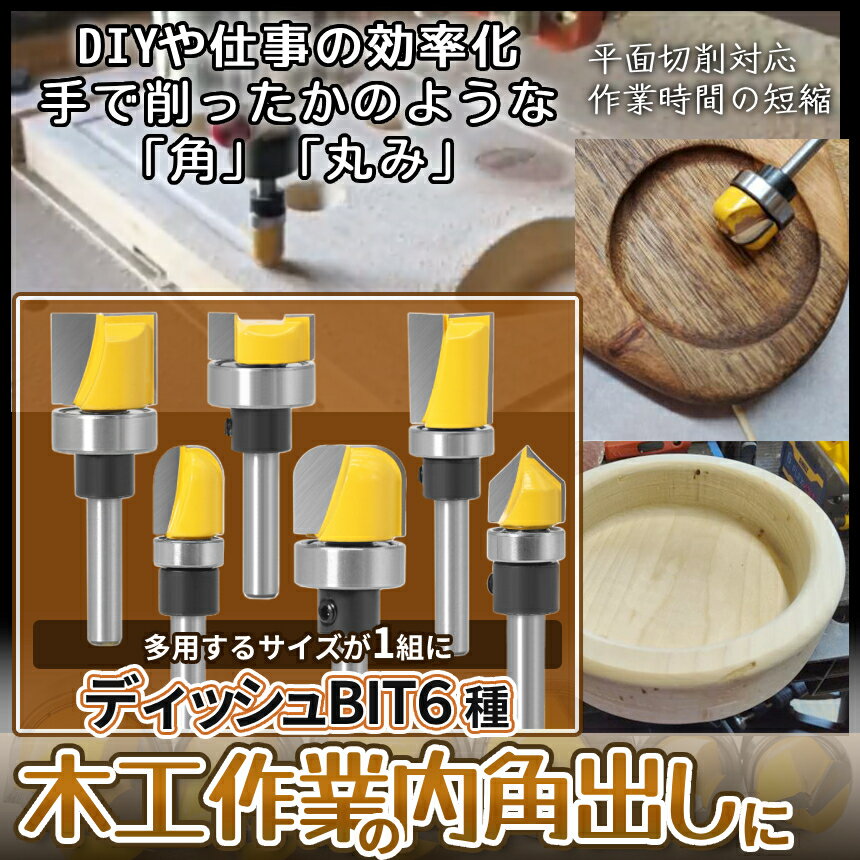 DIYや仕事の効率化
手で削ったかのような
「角」「丸み」

平面切削対応
作業時間の短縮

多用するサイズが1組に
ディッシュBIT6種

木工作業の内角出しに