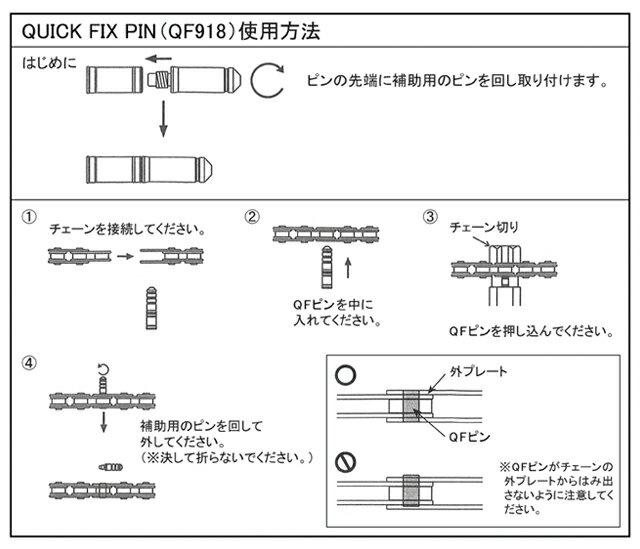 QUICK FIX PIN（QF918）使用方法

はじめに

ピンの先端に補助用のピンを回し取り付けます。

①
チェーンを接続してください。

②
QFピンを中に入れてください。

③
チェーン切り

QFピンを押し込んでください。

④
補助用のピンを回して外してください。
（※決して折らないでください。）

外プレート

QFピン

※QFピンがチェーンの外プレートからはみ出さないように注意してください。