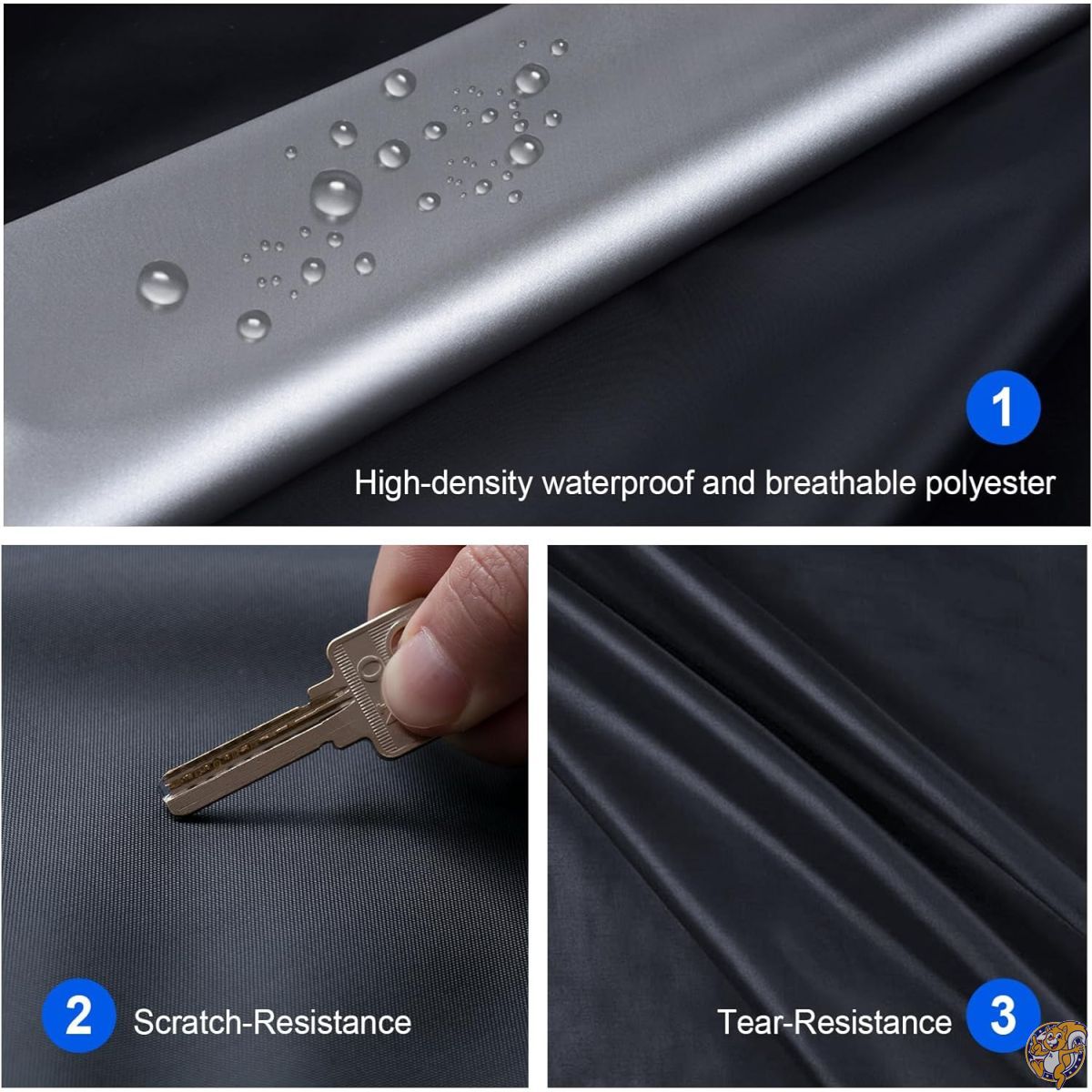 1
High-density waterproof and breathable polyester

2 Scratch-Resistance

Tear-Resistance 3