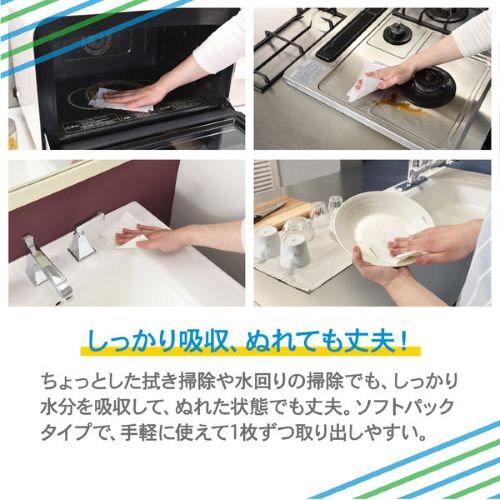 しっかり吸収、ぬれても丈夫！

ちょっとした拭き掃除や水回りの掃除でも、しっかり水分を吸収して、ぬれた状態でも丈夫。ソフトパックタイプで、手軽に使えて1枚ずつ取り出しやすい。