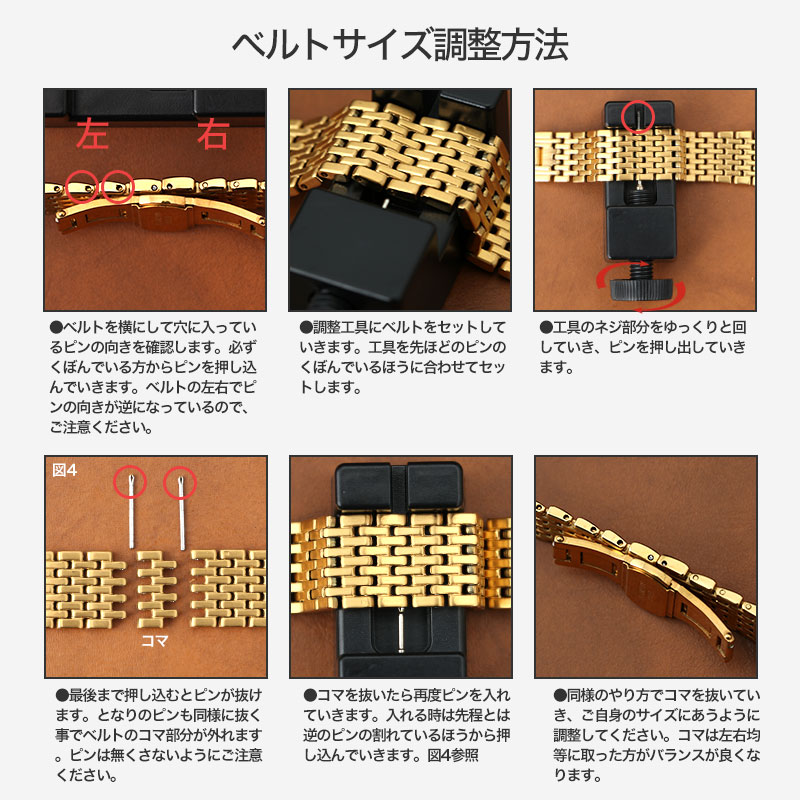 ベルトサイズ調整方法

左

右

●ベルトを横にして穴に入っているピンの向きを確認します。必ずくぼんでいる方からピンを押し込んでいきます。ベルトの左右でピンの向きが逆になっているので、ご注意ください。

●調整工具にベルトをセットしていきます。工具を先ほどのピンのくぼんでいるほうに合わせてセットします。

●工具のネジ部分をゆっくりと回していき、ピンを押し出していきます。

図4

コマ

●最後まで押し込むとピンが抜けます。となりのピンも同様に抜く事でベルトのコマ部分が外れます。ピンは無くさないようにご注意ください。

●コマを抜いたら再度ピンを入れていきます。入れる時は先程とは逆のピンの割れているほうから押し込んでいきます。図4参照

●同様のやり方でコマを抜いていき、ご自身のサイズにあうように調整してください。コマは左右均等に取った方がバランスが良くなります。