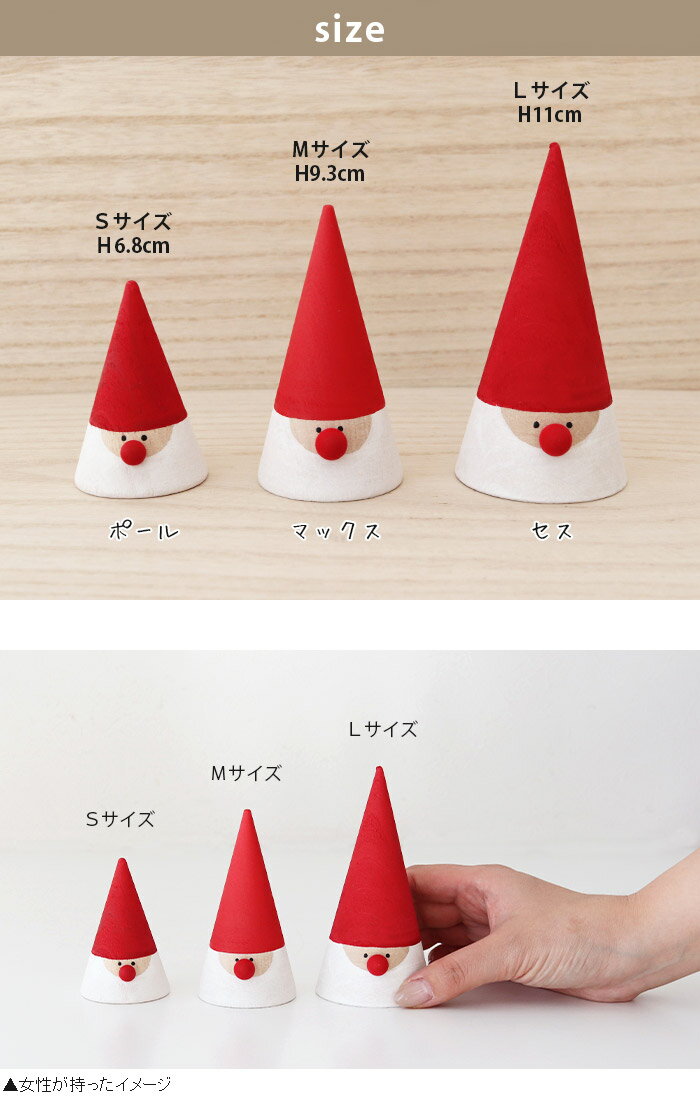 size

Sサイズ
H6.8cm

Mサイズ
H9.3cm

Lサイズ
H11cm

ポール

マックス

セス

Sサイズ

Mサイズ

Lサイズ

▲女性が持ったイメージ