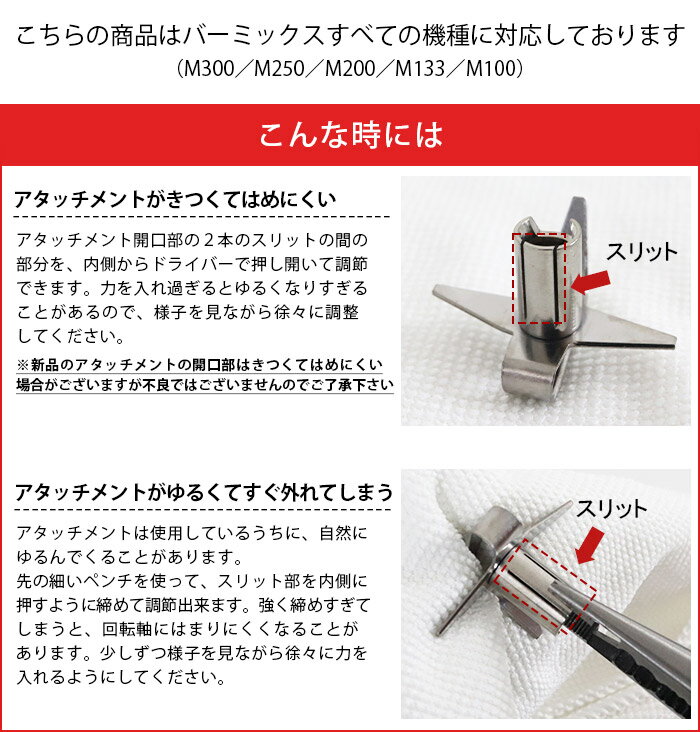 こちらの商品はバーミックスすべての機種に対応しております
（M300／M250／M200／M133／M100）

こんな時には

アタッチメントがきつくてはめにくい

アタッチメント開口部の２本のスリットの間の部分を、内側からドライバーで押し開いて調節できます。力を入れ過ぎるとゆるくなりすぎることがあるので、様子を見ながら徐々に調整してください。

※新品のアタッチメントの開口部はきつくてはめにくい場合がございますが不良ではございませんのでご了承下さい

スリット

アタッチメントがゆるくてすぐ外れてしまう

アタッチメントは使用しているうちに、自然にゆるんでくることがあります。
先の細いペンチを使って、スリット部を内側に押すように締めて調節出来ます。強く締めすぎてしまうと、回転軸にはまりにくくなることがあります。少しずつ様子を見ながら徐々に力を入れるようにしてください。

スリット