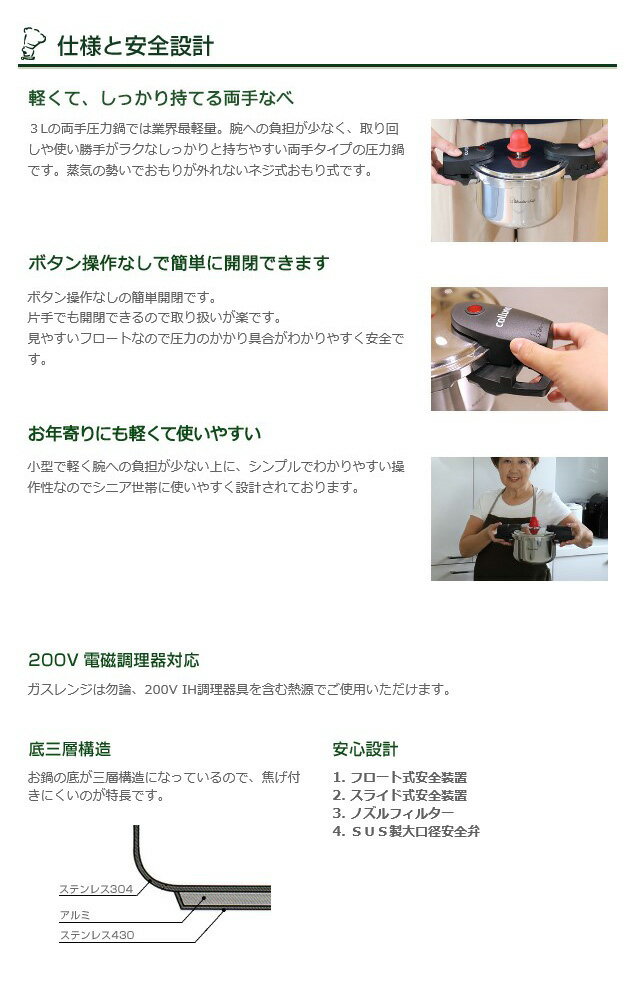 仕様と安全設計

軽くて、しっかり持てる両手なべ

３Lの両手圧力鍋では業界最軽量。腕への負担が少なく、取り回しや使い勝手がラクなしっかりと持ちやすい両手タイプの圧力鍋です。蒸気の勢いでおもりが外れないネジ式おもり式です。

ボタン操作なしで簡単に開閉できます

ボタン操作なしの簡単開閉です。
片手でも開閉できるので取り扱いが楽です。
見やすいフロートなので圧力のかかり具合がわかりやすく安全です。

お年寄りにも軽くて使いやすい

小型で軽く腕への負担が少ない上に、シンプルでわかりやすい操作性なのでシニア世帯に使いやすく設計されております。

200V 電磁調理器対応

ガスレンジは勿論、200V IH調理器具を含む熱源でご使用いただけます。

底三層構造

お鍋の底が三層構造になっているので、焦げ付きにくいのが特長です。

ステンレス304
アルミ
ステンレス430

安心設計

1. フロート式安全装置
2. スライド式安全装置
3. ノズルフィルター
4. ＳＵＳ製大口径安全弁