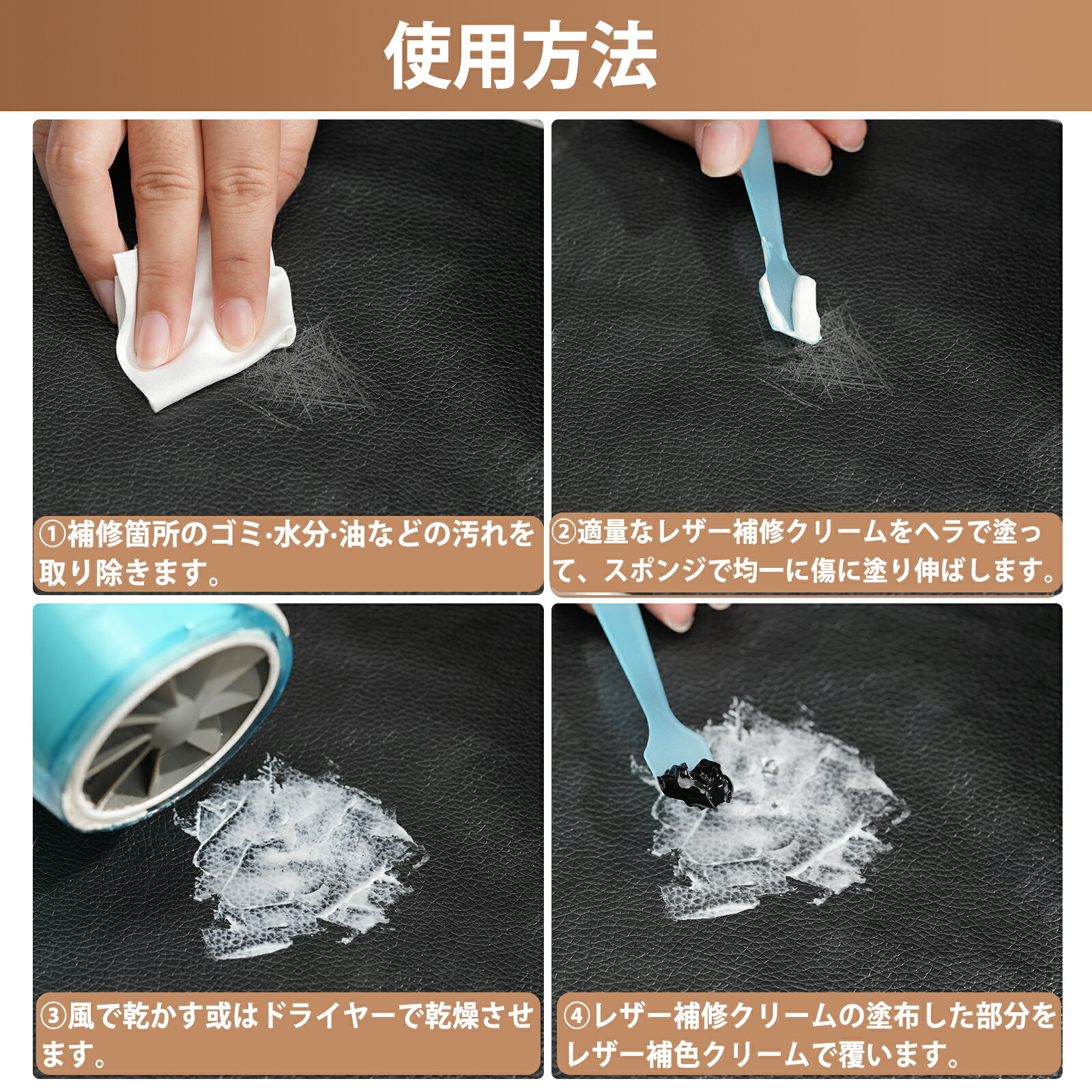 使用方法

①補修箇所のゴミ·水分·油などの汚れを取り除きます。

②適量なレザー補修クリームをヘラで塗って、スポンジで均一に傷に塗り伸ばします。

③風で乾かす或はドライヤーで乾燥させます。

④レザー補修クリームの塗布した部分をレザー補色クリームで覆います。