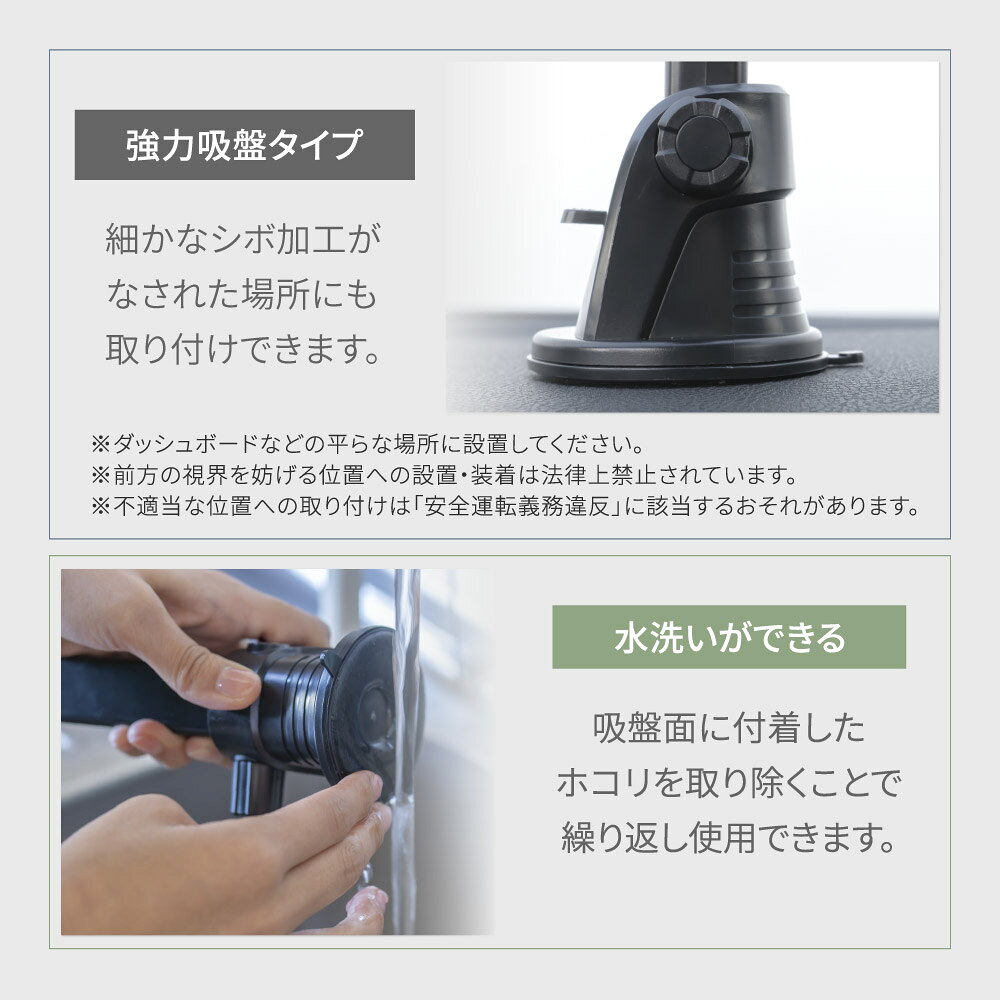 強力吸盤タイプ

細かなシボ加工がなされた場所にも取り付けできます。

※ダッシュボードなどの平らな場所に設置してください。
※前方の視界を妨げる位置への設置・装着は法律上禁止されています。
※不適当な位置への取り付けは「安全運転義務違反」に該当するおそれがあります。

水洗いができる

吸盤面に付着したホコリを取り除くことで繰り返し使用できます。