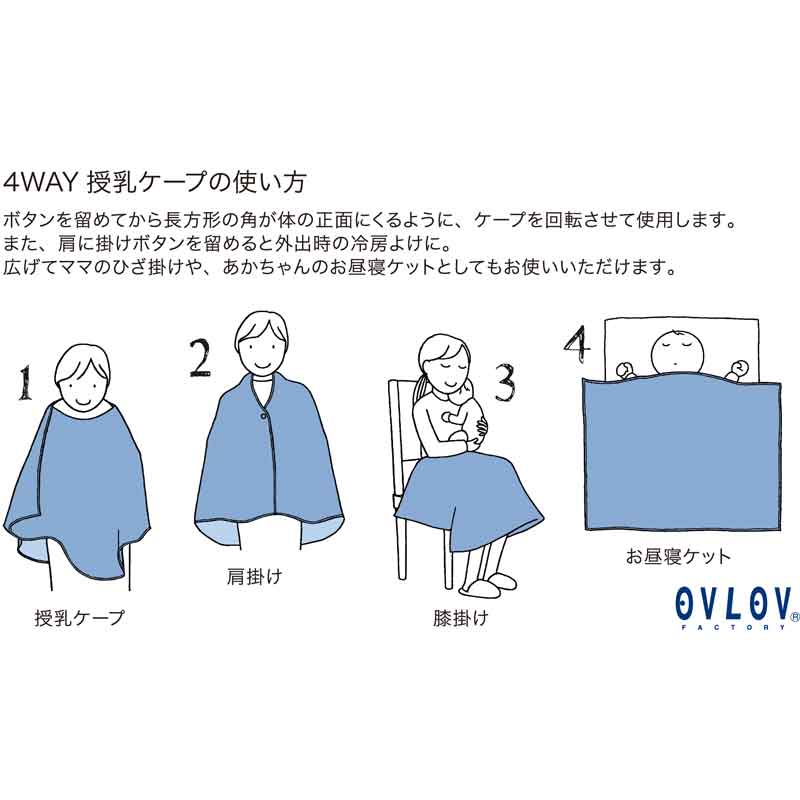 4WAY 授乳ケープの使い方

ボタンを留めてから長方形の角が体の正面にくるように、ケープを回転させて使用します。
また、肩に掛けボタンを留めると外出時の冷房よけに。
広げてママのひざ掛けや、あかちゃんのお昼寝ケットとしてもお使いいただけます。

1
授乳ケープ

2
肩掛け

3
膝掛け

4
お昼寝ケット

OVLOV®
FACTORY