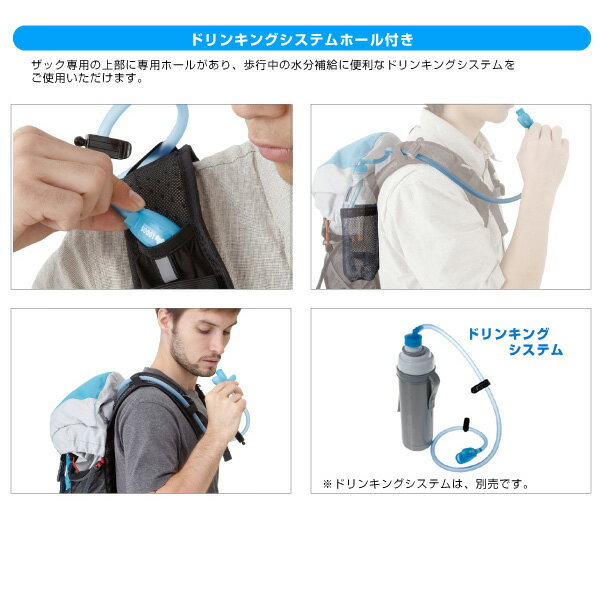 ドリンキングシステムホール付き

ザック専用の上部に専用ホールがあり、歩行中の水分補給に便利なドリンキングシステムをご使用いただけます。

ドリンキングシステム

※ドリンキングシステムは、別売です。