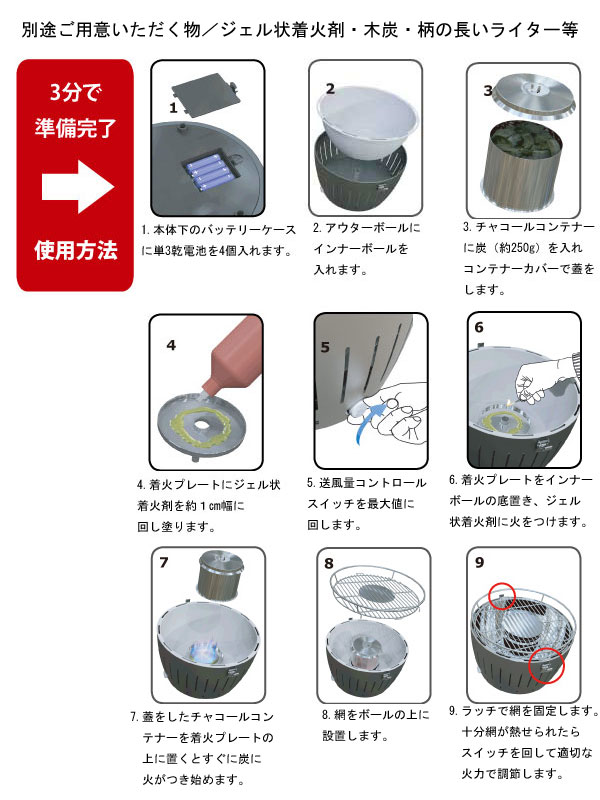 別途ご用意いただく物／ジェル状着火剤・木炭・柄の長いライター等

3分で
準備完了

使用方法

1

1. 本体下のバッテリーケースに単3乾電池を4個入れます。

2

2. アウターボールにインナーボールを入れます。

3

3. チャコールコンテナーに炭（約250g）を入れコンテナーカバーで蓋をします。

4

4. 着火プレートにジェル状着火剤を約１㎝幅に回し塗ります。

5

5. 送風量コントロールスイッチを最大値に回します。

6

6. 着火プレートをインナーボールの底置き、ジェル状着火剤に火をつけます。

7

7. 蓋をしたチャコールコンテナーを着火プレートの上に置くとすぐに炭に火がつき始めます。

8

8. 網をボールの上に設置します。

9

9. ラッチで網を固定します。十分網が熱せられたらスイッチを回して適切な火力で調節します。