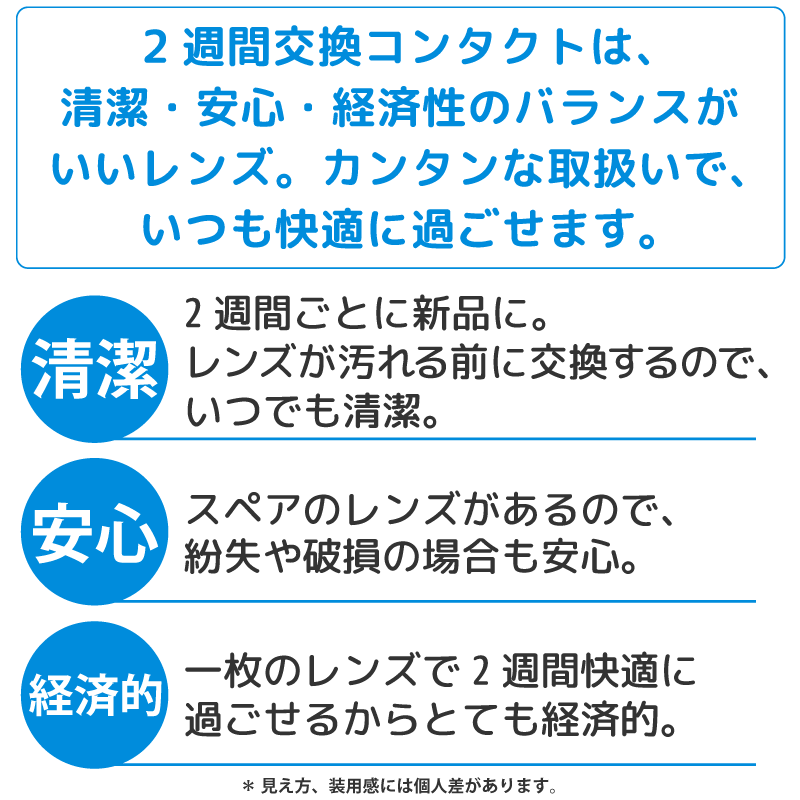 2週間交換コンタクトは、清潔・安心・経済性のバランスがいいレンズ。カンタンな取扱いで、いつも快適に過ごせます。

清潔

2週間ごとに新品に。レンズが汚れる前に交換するので、いつでも清潔。

安心

スペアのレンズがあるので、紛失や破損の場合も安心。

経済的

一枚のレンズで2週間快適に過ごせるからとても経済的。

＊見え方、装用感には個人差があります。