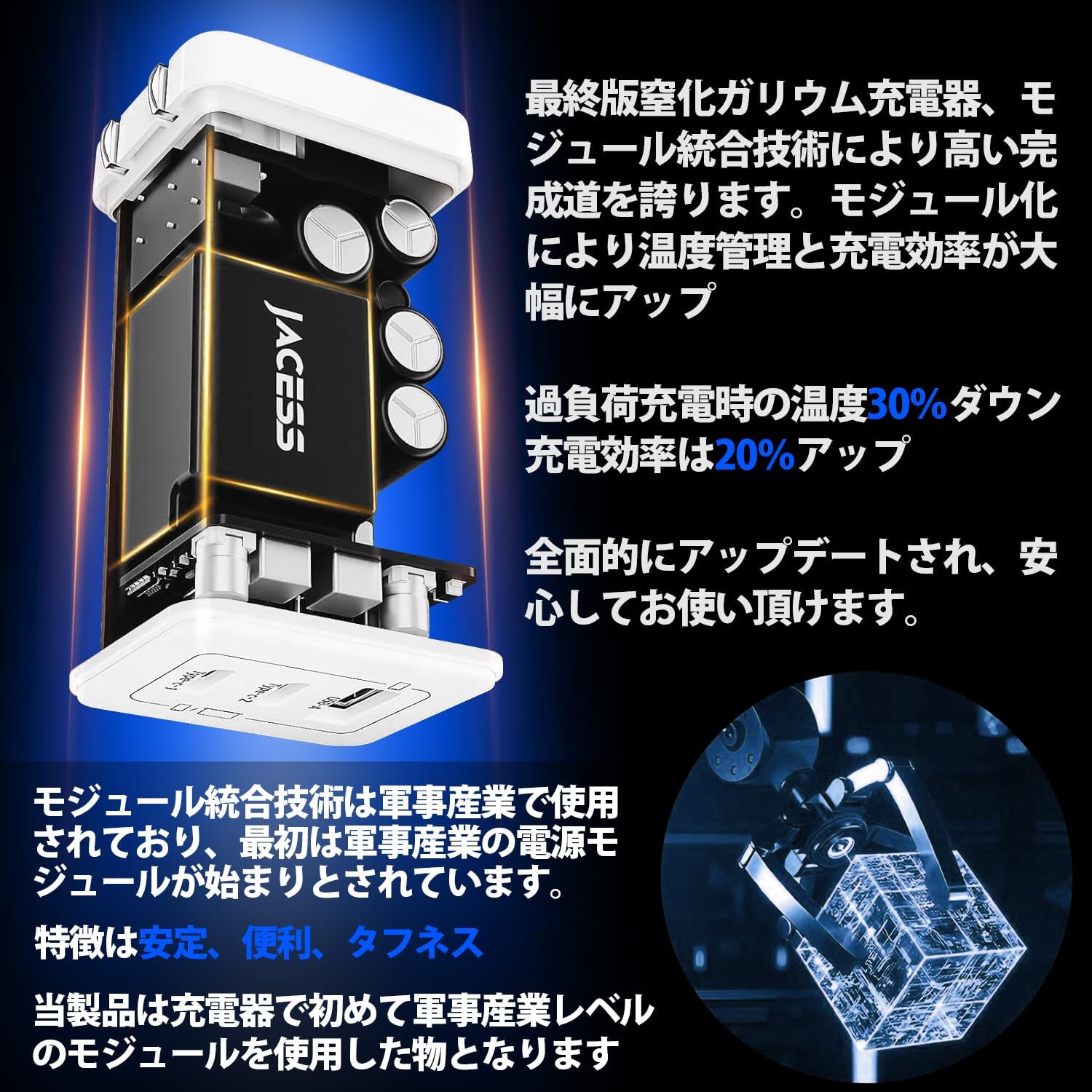 JACESS

Type-C1
Type-C2
USB-A

最終版窒化ガリウム充電器、モジュール統合技術により高い完成道を誇ります。モジュール化により温度管理と充電効率が大幅にアップ

過負荷充電時の温度30%ダウン
充電効率は20%アップ

全面的にアップデートされ、安心してお使い頂けます。

モジュール統合技術は軍事産業で使用されており、最初は軍事産業の電源モジュールが始まりとされています。

特徴は安定、便利、タフネス

当製品は充電器で初めて軍事産業レベルのモジュールを使用した物となります