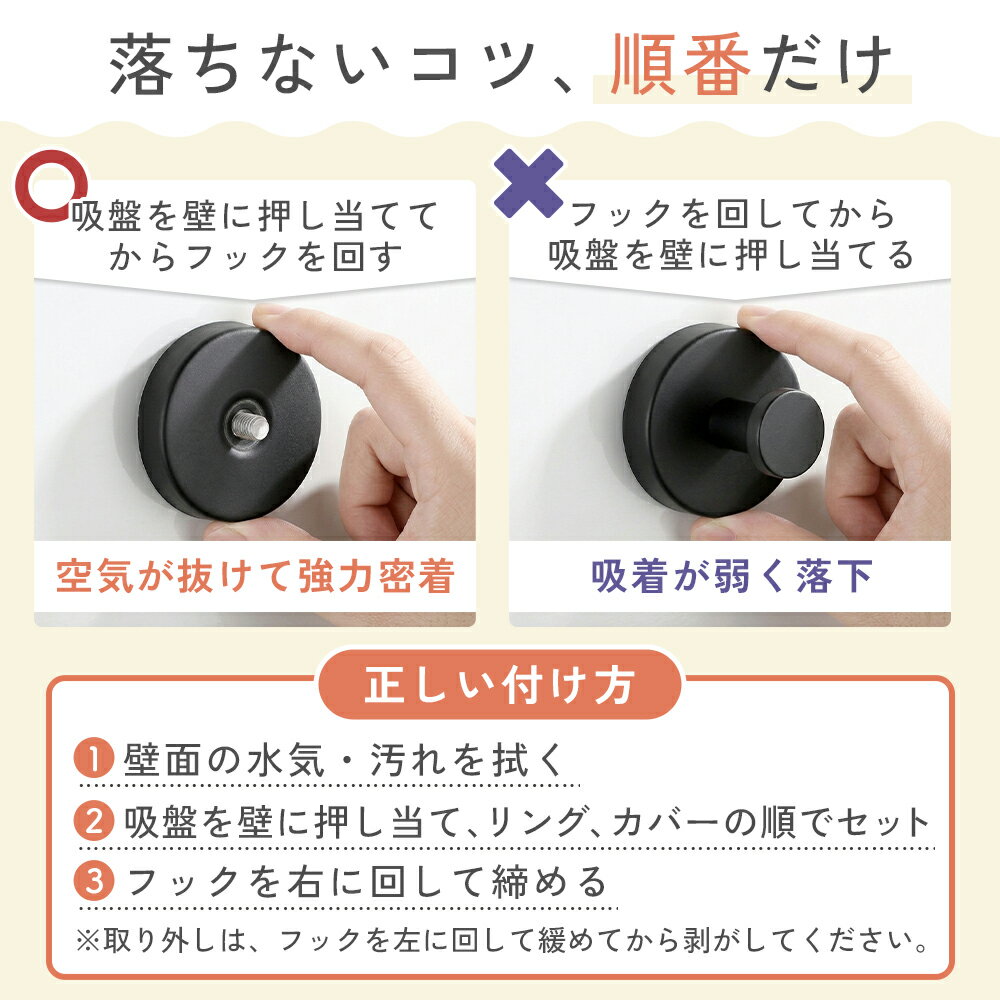 落ちないコツ、順番だけ

吸盤を壁に押し当ててからフックを回す

空気が抜けて強力密着

フックを回してから吸盤を壁に押し当てる

吸着が弱く落下

正しい付け方

1 壁面の水気・汚れを拭く

2 吸盤を壁に押し当て、リング、カバーの順でセット

3 フックを右に回して締める

※取り外しは、フックを左に回して緩めてから剥がしてください。