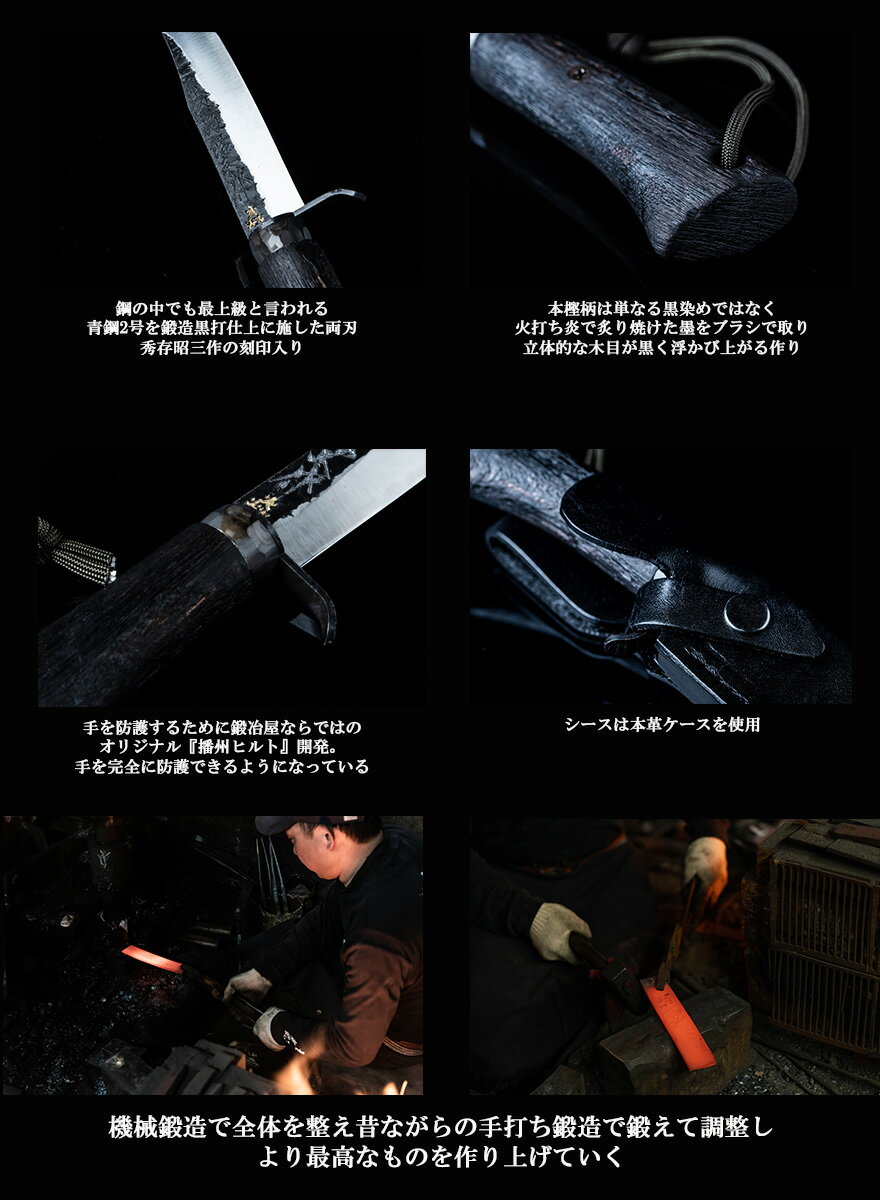 鋼の中でも最上級と言われる
青鋼2号を鍛造黒打仕上に施した両刃
秀存昭三作の刻印入り

本樫柄は単なる黒染めではなく
火打ち炎で炙り焼けた墨をブラシで取り
立体的な木目が黒く浮かび上がる作り

手を防護するために鍛冶屋ならではの
オリジナル『播州ヒルト』開発。
手を完全に防護できるようになっている

シースは本革ケースを使用

機械鍛造で全体を整え昔ながらの手打ち鍛造で鍛えて調整し
より最高なものを作り上げていく