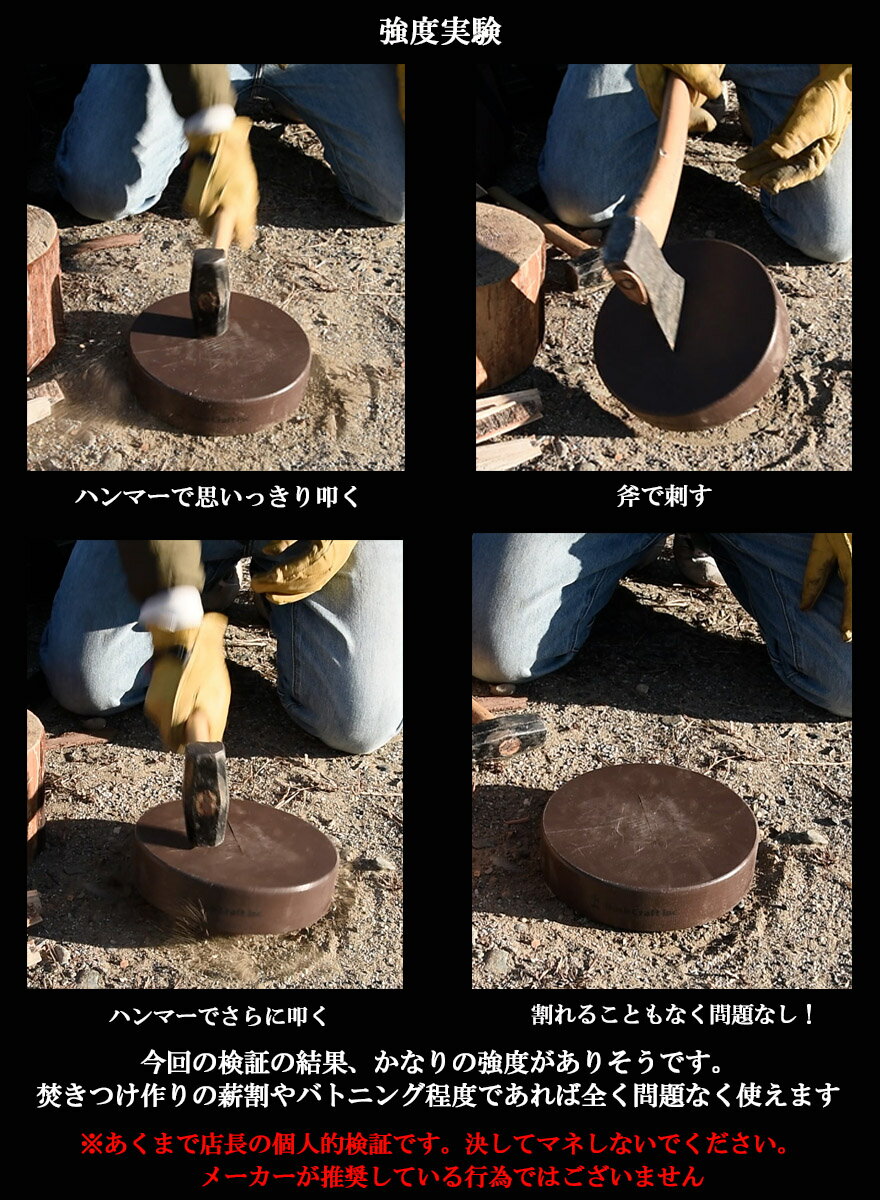 強度実験

ハンマーで思いっきり叩く

斧で刺す

ハンマーでさらに叩く

割れることもなく問題なし！

今回の検証の結果、かなりの強度がありそうです。
焚きつけ作りの薪割やバトニング程度であれば全く問題なく使えます

※あくまで店長の個人的検証です。決してマネしないでください。
メーカーが推奨している行為ではございません