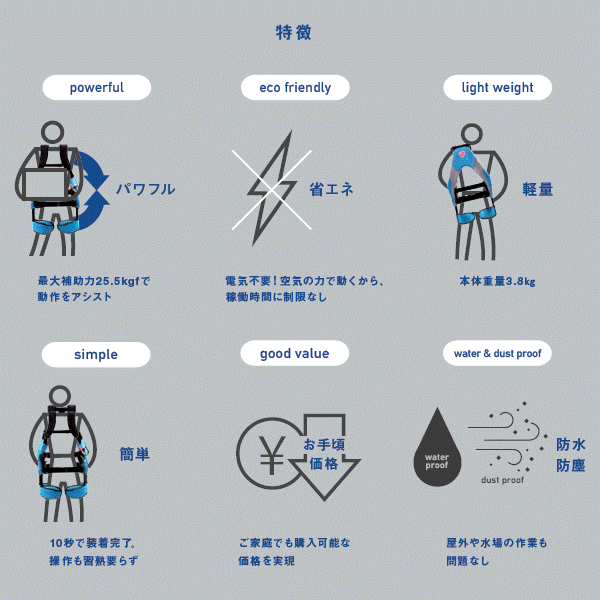 特徴

powerful

パワフル

最大補助力25.5kgfで動作をアシスト

eco friendly

省エネ

電気不要！空気の力で動くから、稼働時間に制限なし

light weight

軽量

本体重量3.8kg

simple

簡単

10秒で装着完了。操作も習熟要らず

good value

¥

お手頃価格

ご家庭でも購入可能な価格を実現

water & dust proof

water proof

dust proof

防水防塵

屋外や水場の作業も問題なし