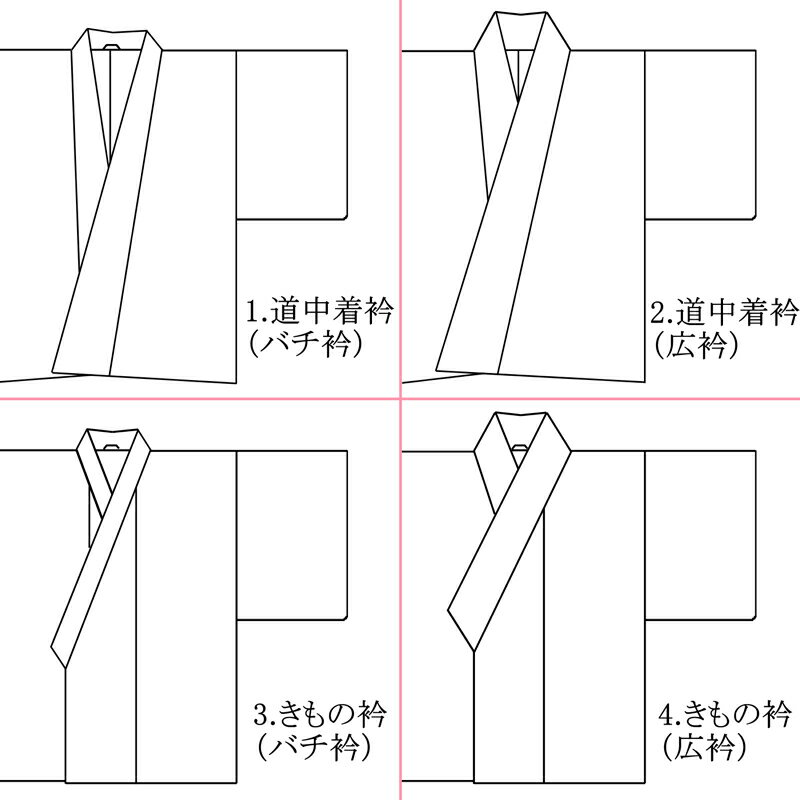 1.道中着衿
(バチ衿)

2.道中着衿
(広衿)

3.きもの衿
(バチ衿)

4.きもの衿
(広衿)