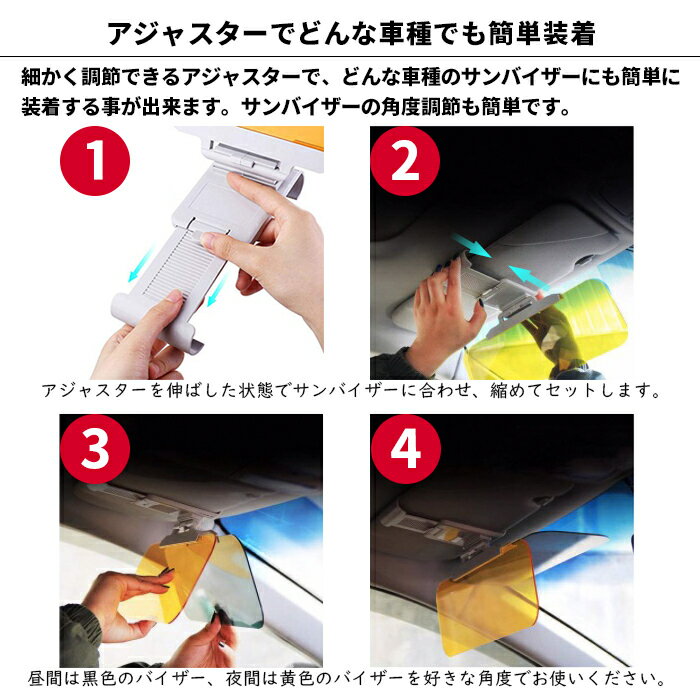 アジャスターでどんな車種でも簡単装着

細かく調節できるアジャスターで、どんな車種のサンバイザーにも簡単に装着する事が出来ます。サンバイザーの角度調節も簡単です。

1

2

アジャスターを伸ばした状態でサンバイザーに合わせ、縮めてセットします。

3

4

昼間は黒色のバイザー、夜間は黄色のバイザーを好きな角度でお使いください。