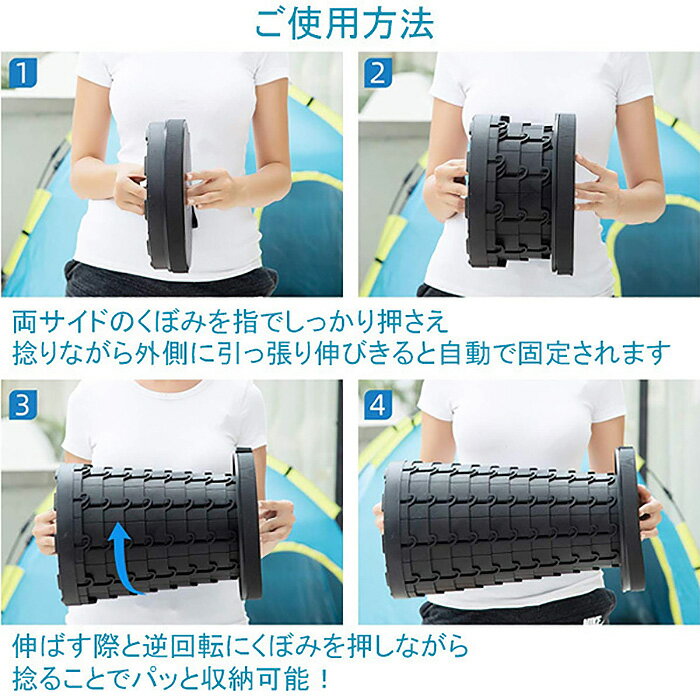 ご使用方法

1

2

両サイドのくぼみを指でしっかり押さえ
捻りながら外側に引っ張り伸びきると自動で固定されます

3

4

伸ばす際と逆回転にくぼみを押しながら
捻ることでパッと収納可能！