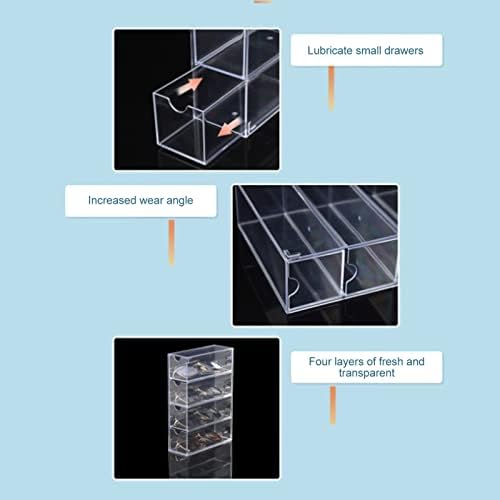 Lubricate small drawers

Increased wear angle

Four layers of fresh and transparent