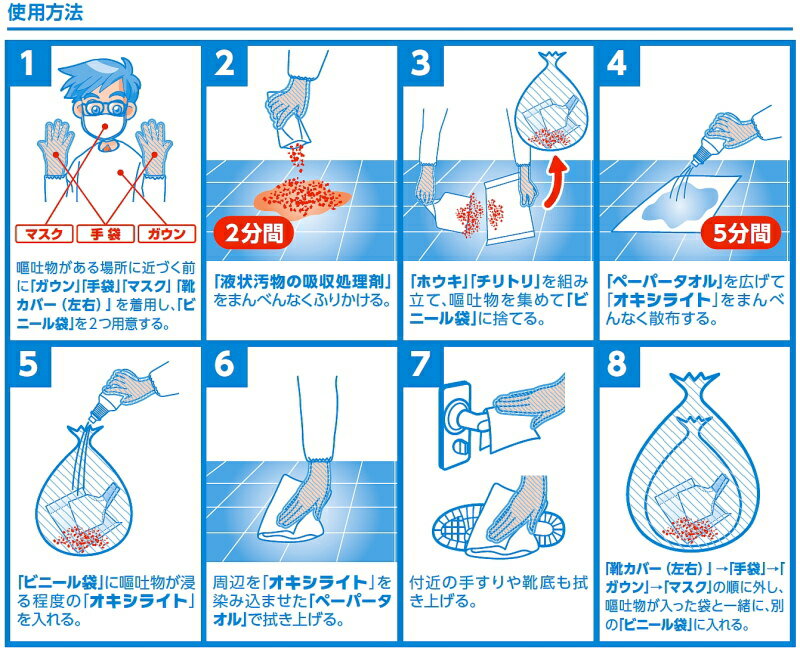 使用方法

1

マスク　手袋　ガウン

嘔吐物がある場所に近づく前に「ガウン」「手袋」「マスク」「靴カバー（左右）」を着用し、「ビニール袋」を2つ用意する。

2

2分間

「液状汚物の吸収処理剤」をまんべんなくふりかける。

3

「ホウキ」「チリトリ」を組み立て、嘔吐物を集めて「ビニール袋」に捨てる。

4

5分間

「ペーパータオル」を広げて「オキシライト」をまんべんなく散布する。

5

「ビニール袋」に嘔吐物が浸る程度の「オキシライト」を入れる。

6

周辺を「オキシライト」を染み込ませた「ペーパータオル」で拭き上げる。

7

付近の手すりや靴底も拭き上げる。

8

「靴カバー（左右）」→「手袋」→「ガウン」→「マスク」の順に外し、嘔吐物が入った袋と一緒に、別の「ビニール袋」に入れる。