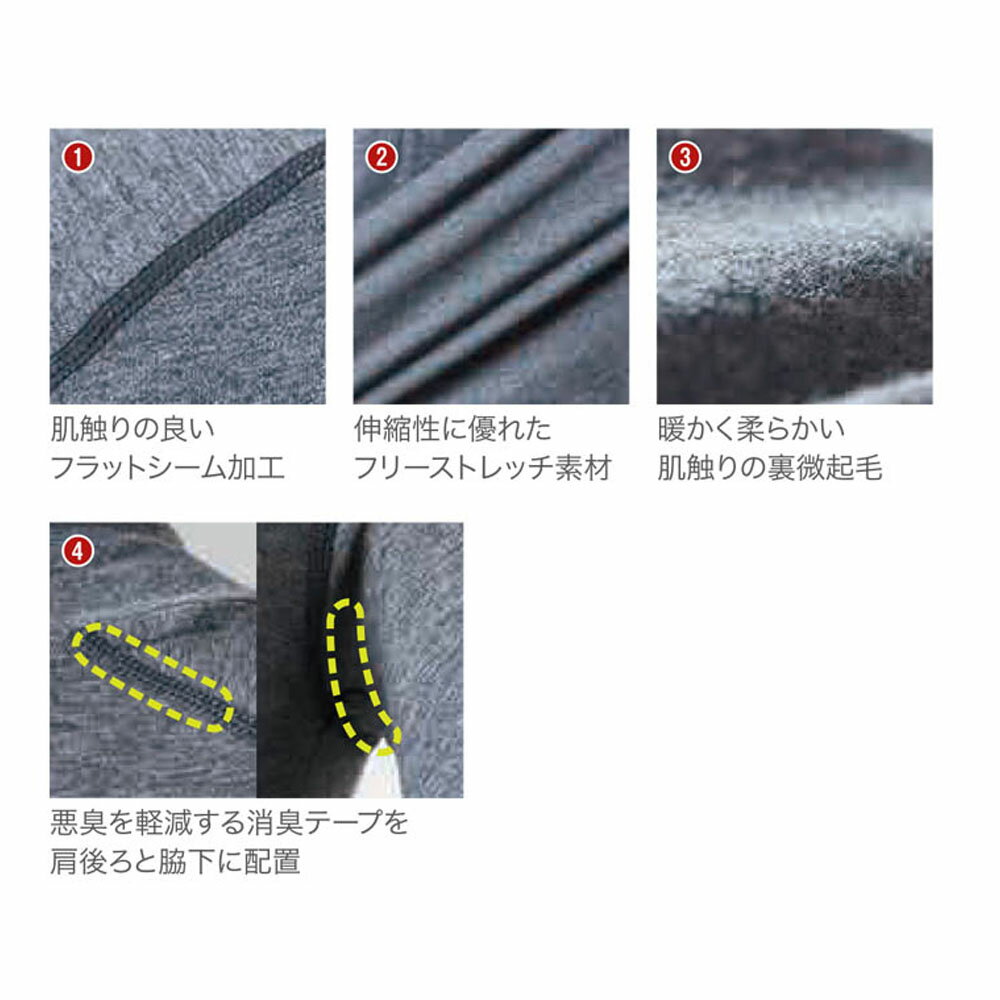 1
肌触りの良い
フラットシーム加工

2
伸縮性に優れた
フリーストレッチ素材

3
暖かく柔らかい
肌触りの裏微起毛

4
悪臭を軽減する消臭テープを
肩後ろと脇下に配置