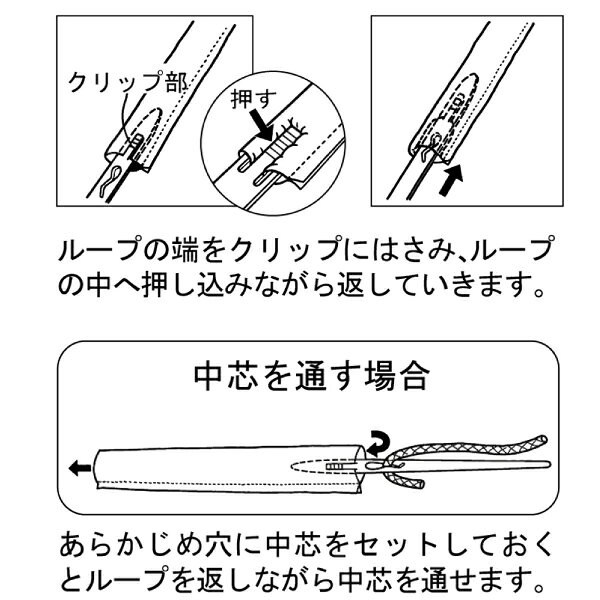 クリップ部

押す

ループの端をクリップにはさみ、ループの中へ押し込みながら返していきます。

中芯を通す場合

あらかじめ穴に中芯をセットしておくとループを返しながら中芯を通せます。