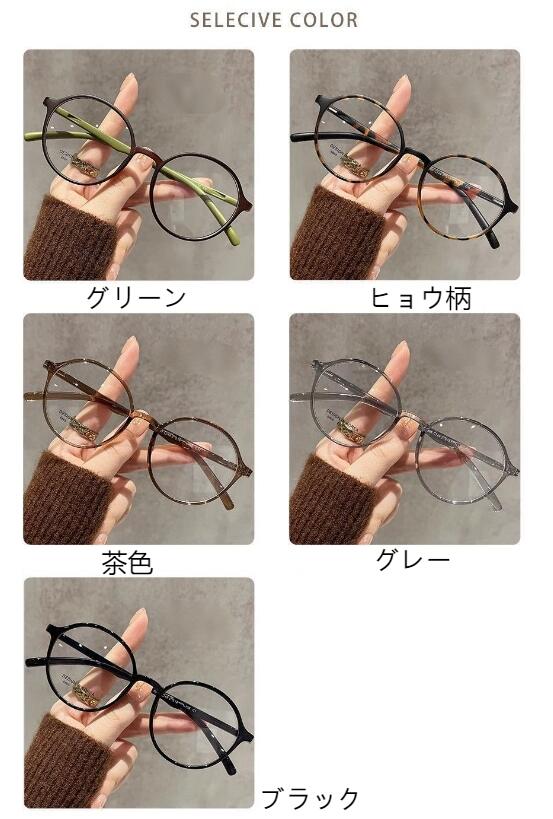 SELECIVE COLOR

グリーン

ヒョウ柄

茶色

グレー

ブラック