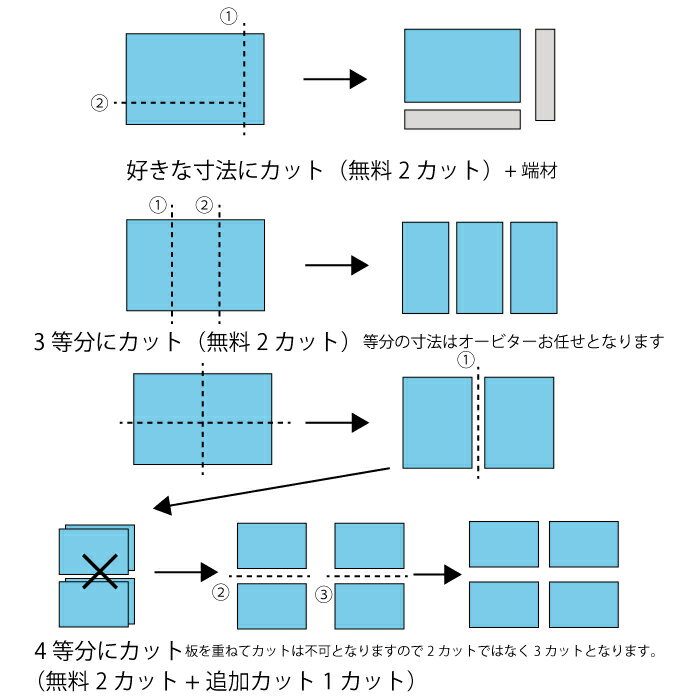 ①
②

好きな寸法にカット（無料 2 カット）+ 端材

① ②

3 等分にカット（無料 2 カット）等分の寸法はオービターお任せとなります

①

②
③

4 等分にカット 板を重ねてカットは不可となりますので 2 カットではなく 3 カットとなります。
（無料 2 カット + 追加カット 1 カット）