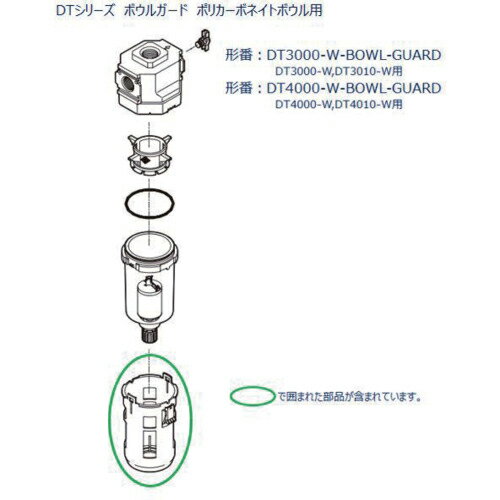 DTシリーズ　ボウルガード　ポリカーボネイトボウル用

形番：DT3000-W-BOWL-GUARD
DT3000-W,DT3010-W用

形番：DT4000-W-BOWL-GUARD
DT4000-W,DT4010-W用

で囲まれた部品が含まれています。