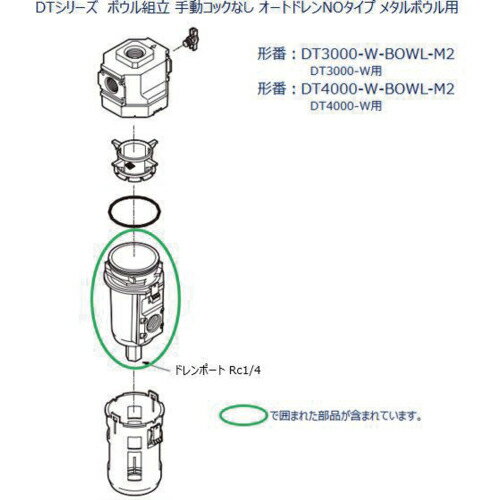 DTシリーズ　ボウル組立 手動コックなし オートドレンNOタイプ メタルボウル用

形番：DT3000-W-BOWL-M2
DT3000-W用
形番：DT4000-W-BOWL-M2
DT4000-W用

ドレンポート Rc1/4

で囲まれた部品が含まれています。